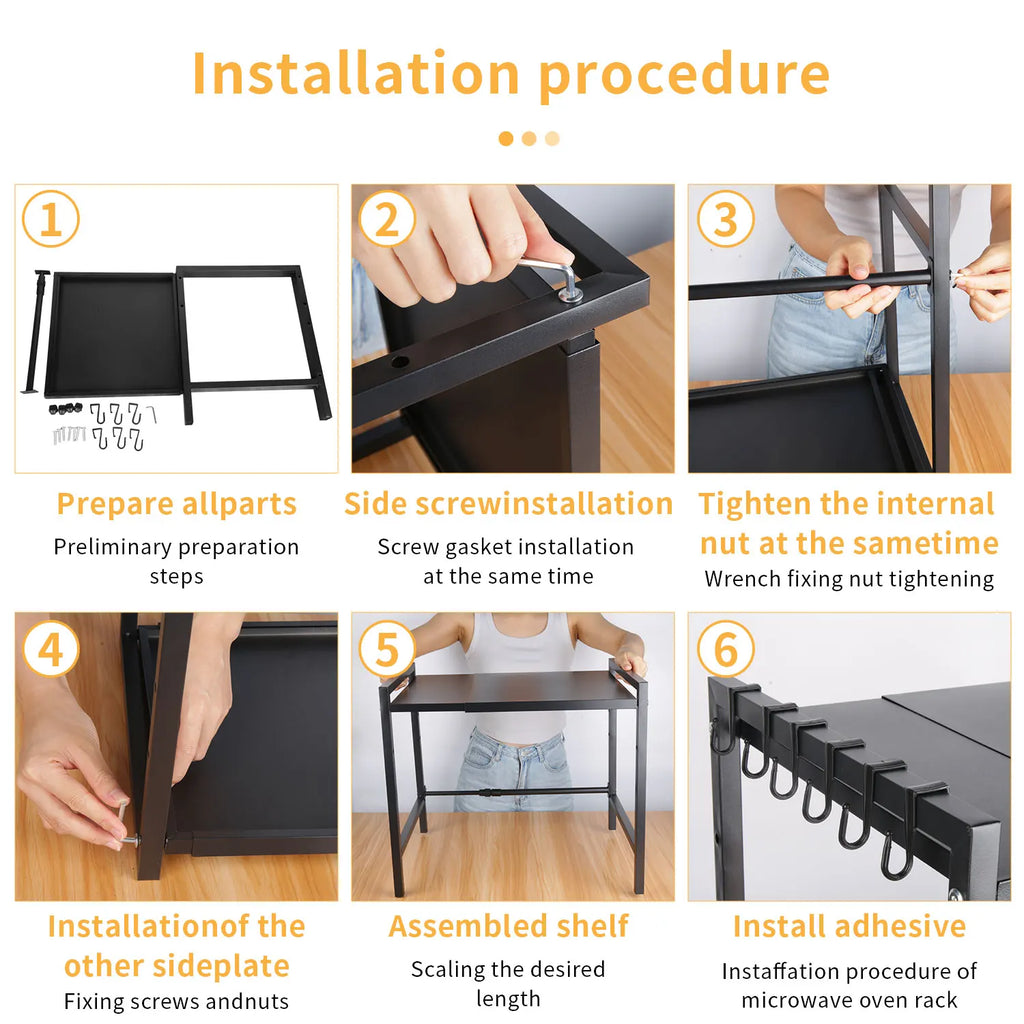 Installation procedure

1

Prepare allparts

Preliminary preparation steps

2

Side screwinstallation

Screw gasket installation at the same time

3

Tighten the internal nut at the sametime

Wrench fixing nut tightening

4

Installationof the other sideplate

Fixing screws andnuts

5

Assembled shelf

Scaling the desired length

6

Install adhesive

Instaffation procedure of microwave oven rack